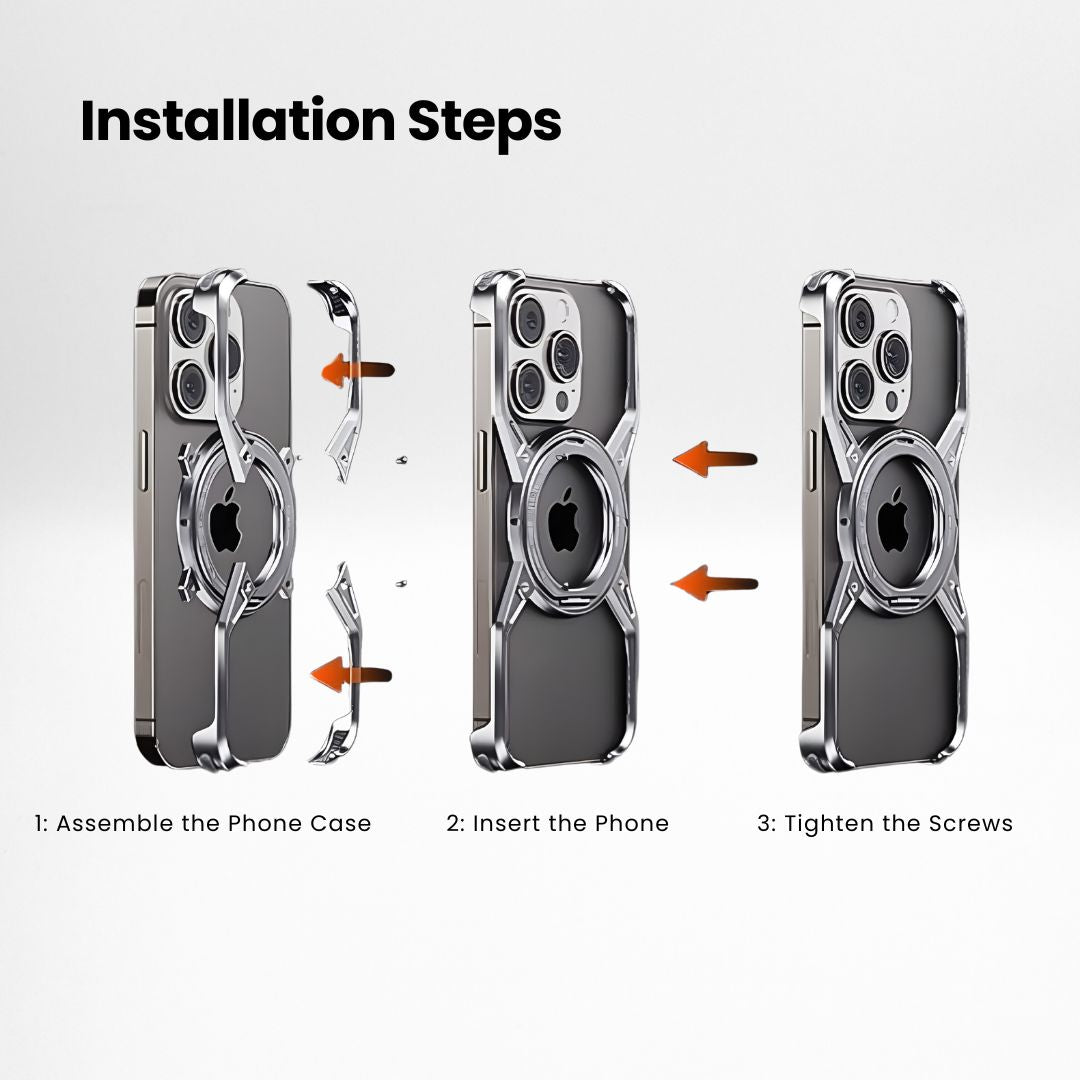 Installation Steps

1: Assemble the Phone Case

2: Insert the Phone

3: Tighten the Screws